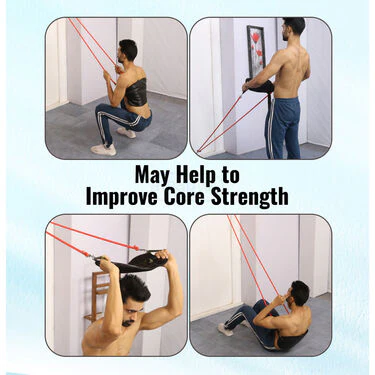 May Help to
Improve Core Strength